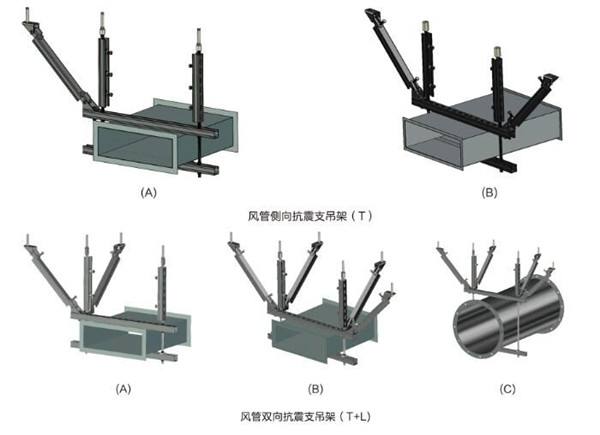 (A)

(B)

风管侧向抗震支吊架（T）

(A)

(B)

(C)

风管双向抗震支吊架（T+L）